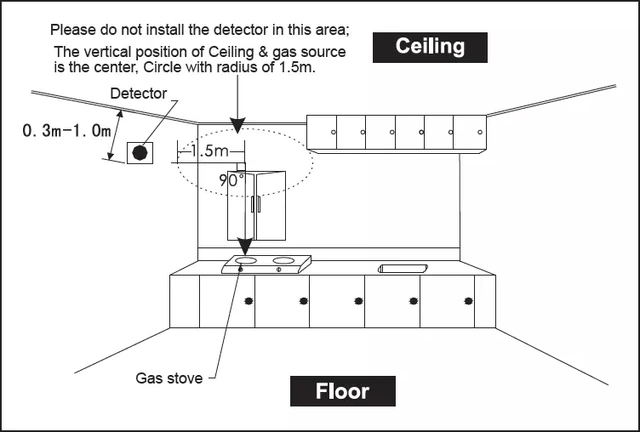 Please do not install the detector in this area;
The vertical position of Ceiling & gas source is the center, Circle with radius of 1.5m.

Ceiling

Detector

0.3m-1.0m

1.5m

90°

Gas stove

Floor