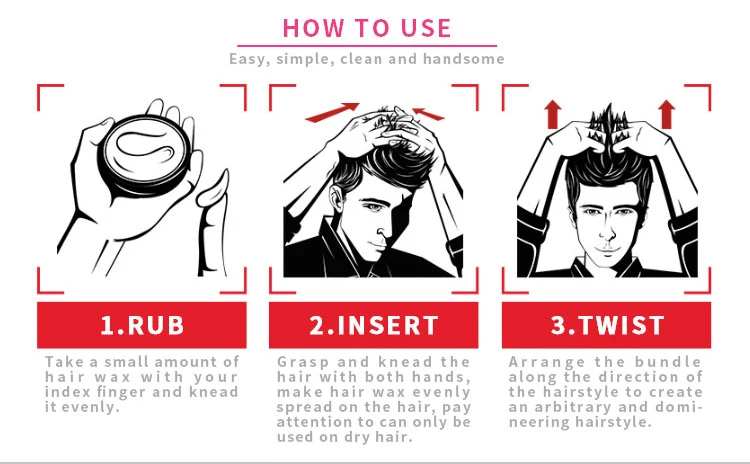 HOW TO USE

Easy, simple, clean and handsome

1.RUB

Take a small amount of hair wax with your index finger and knead it evenly.

2.INSERT

Grasp and knead the hair with both hands, make hair wax evenly spread on the hair, pay attention to can only be used on dry hair.

3.TWIST

Arrange the bundle along the direction of the hairstyle to create an arbitrary and domineering hairstyle.