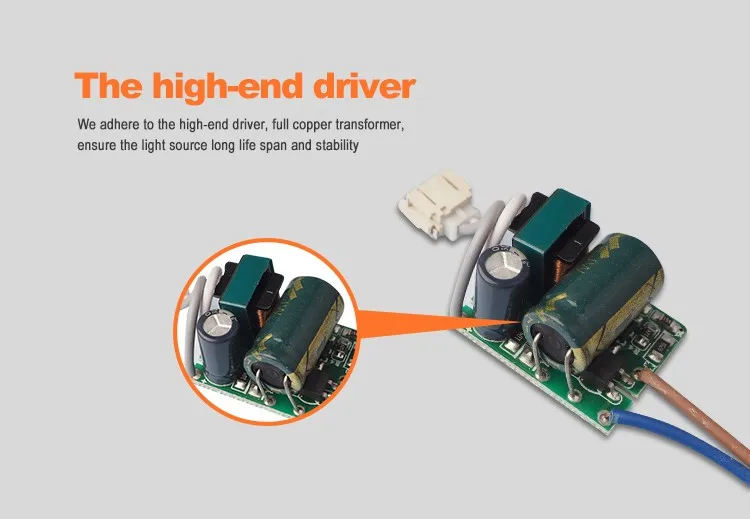 The high-end driver

We adhere to the high-end driver, full copper transformer, ensure the light source long life span and stability