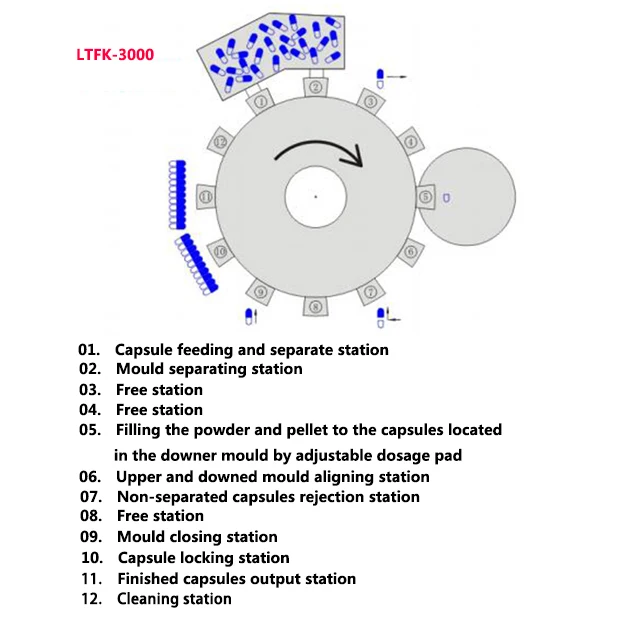 LTFK-3000

①
②
③
④
⑤
⑥
⑦
⑧
⑨
⑩
⑪
⑫

01. Capsule feeding and separate station
02. Mould separating station
03. Free station
04. Free station
05. Filling the powder and pellet to the capsules located in the downer mould by adjustable dosage pad
06. Upper and downed mould aligning station
07. Non-separated capsules rejection station
08. Free station
09. Mould closing station
10. Capsule locking station
11. Finished capsules output station
12. Cleaning station