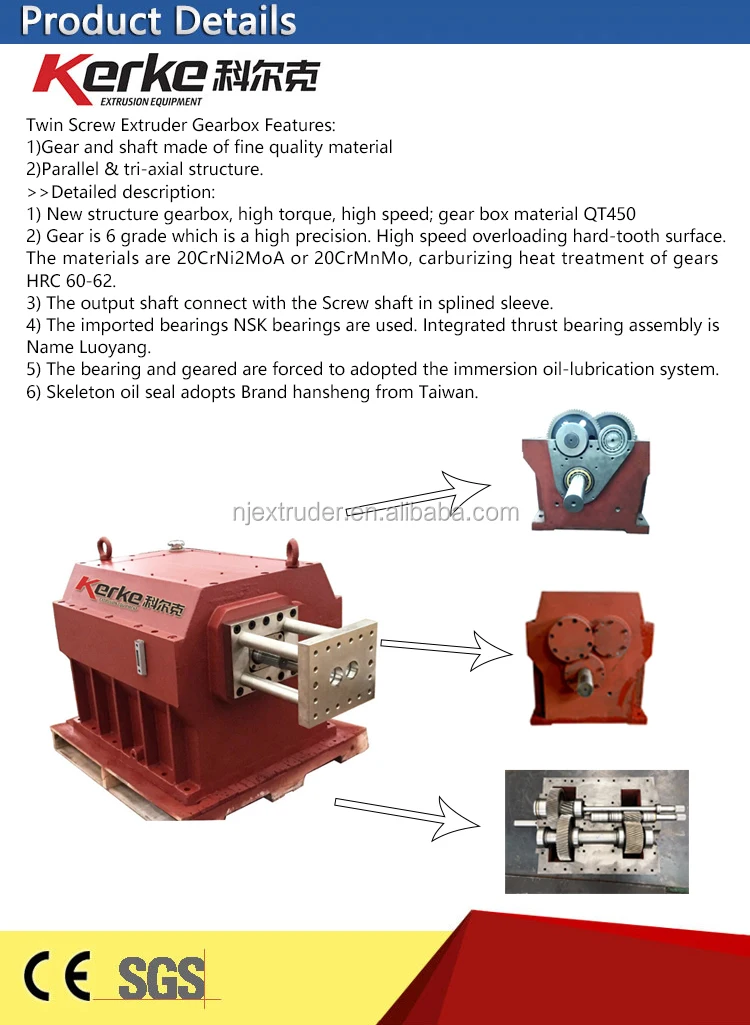 Product Details

Kerke 科尔克
EXTRUSION EQUIPMENT

Twin Screw Extruder Gearbox Features:
1)Gear and shaft made of fine quality material
2)Parallel & tri-axial structure.
>>Detailed description:
1) New structure gearbox, high torque, high speed; gear box material QT450
2) Gear is 6 grade which is a high precision. High speed overloading hard-tooth surface. The materials are 20CrNi2MoA or 20CrMnMo, carburizing heat treatment of gears HRC 60-62.
3) The output shaft connect with the Screw shaft in splined sleeve.
4) The imported bearings NSK bearings are used. Integrated thrust bearing assembly is Name Luoyang.
5) The bearing and geared are forced to adopted the immersion oil-lubrication system.
6) Skeleton oil seal adopts Brand hansheng from Taiwan.

njextruder.en.alibaba.com

Kerke 科尔克

CE SGS