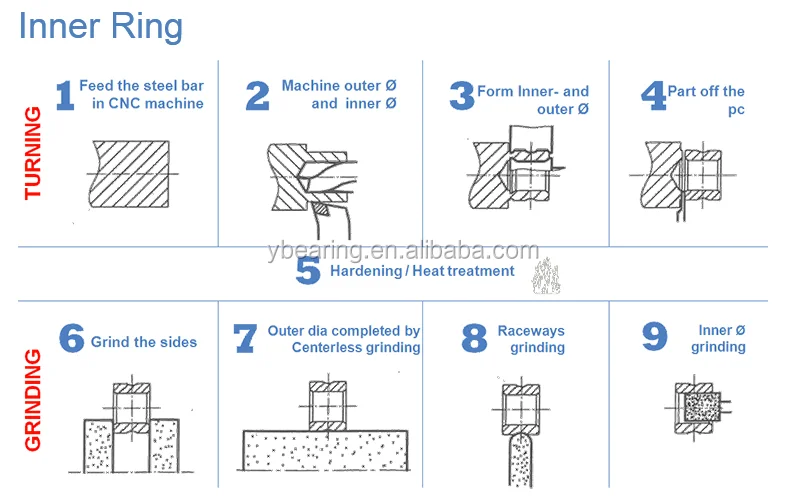 Inner Ring

TURNING

1 Feed the steel bar in CNC machine

2 Machine outer Ø and inner Ø

3 Form Inner- and outer Ø

4 Part off the pc

ybearing.en.alibaba.com

5 Hardening / Heat treatment

GRINDING

6 Grind the sides

7 Outer dia completed by Centerless grinding

8 Raceways grinding

9 Inner Ø grinding