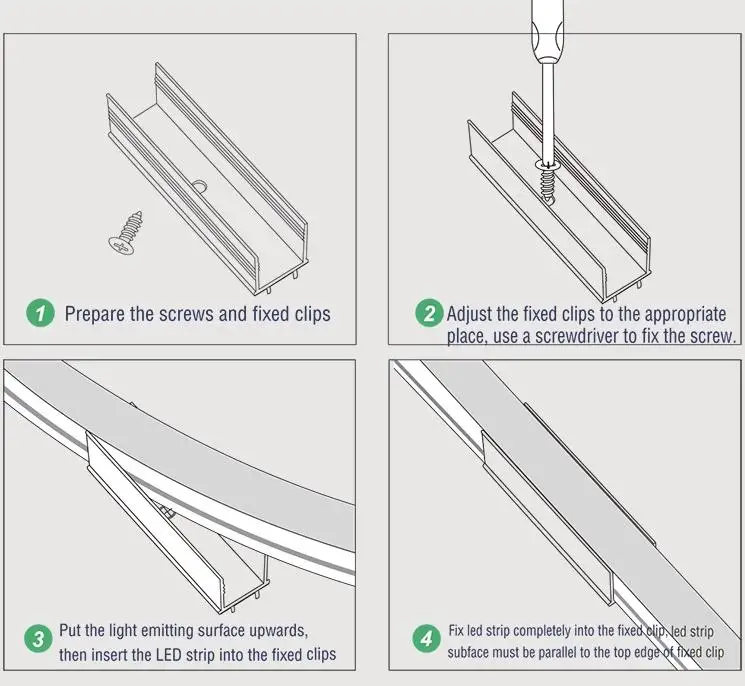 1 Prepare the screws and fixed clips

2 Adjust the fixed clips to the appropriate place, use a screwdriver to fix the screw.

3 Put the light emitting surface upwards, then insert the LED strip into the fixed clips

4 Fix led strip completely into the fixed clip, led strip subface must be parallel to the top edge of fixed clip