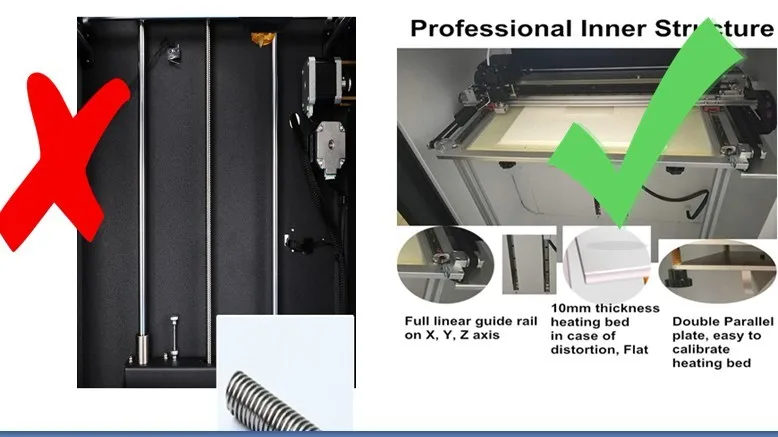 Professional Inner Structure

Full linear guide rail on X, Y, Z axis

10mm thickness heating bed in case of distortion, Flat

Double Parallel plate, easy to calibrate heating bed