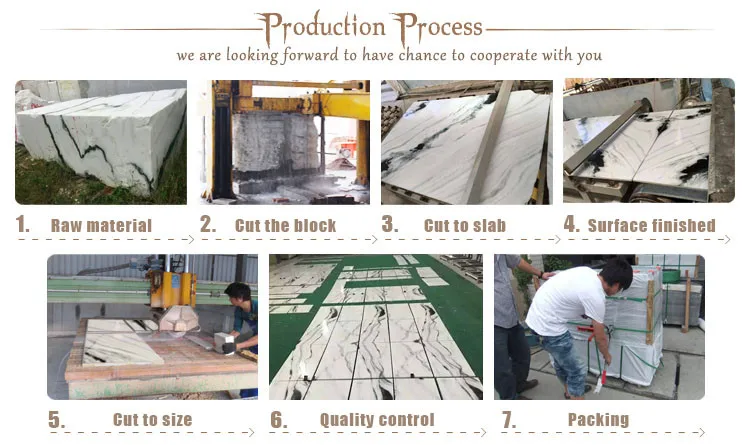 Production Process
we are looking forward to have chance to cooperate with you

1. Raw material
2. Cut the block
3. Cut to slab
4. Surface finished
5. Cut to size
6. Quality control
7. Packing