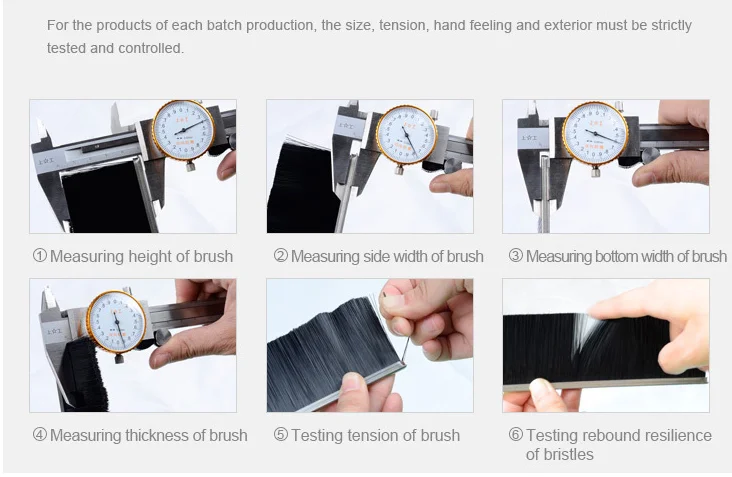 For the products of each batch production, the size, tension, hand feeling and exterior must be strictly tested and controlled.

① Measuring height of brush

② Measuring side width of brush

③ Measuring bottom width of brush

④ Measuring thickness of brush

⑤ Testing tension of brush

⑥ Testing rebound resilience of bristles