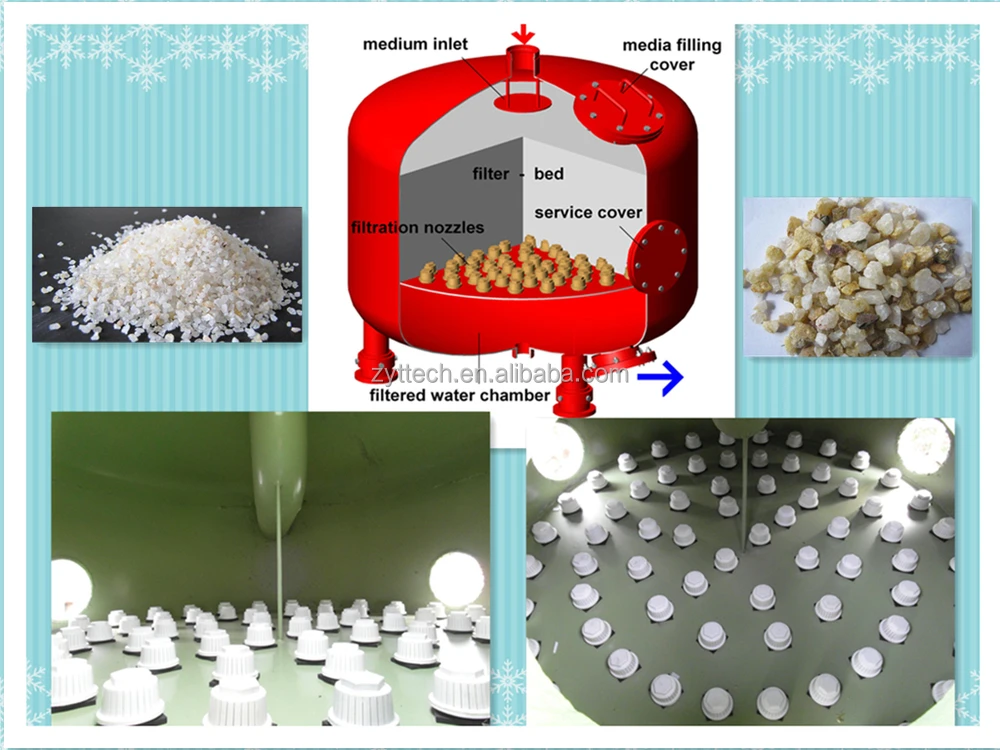 medium inlet
media filling cover
filter - bed
service cover
filtration nozzles
zyttech.en.alibaba.com
filtered water chamber