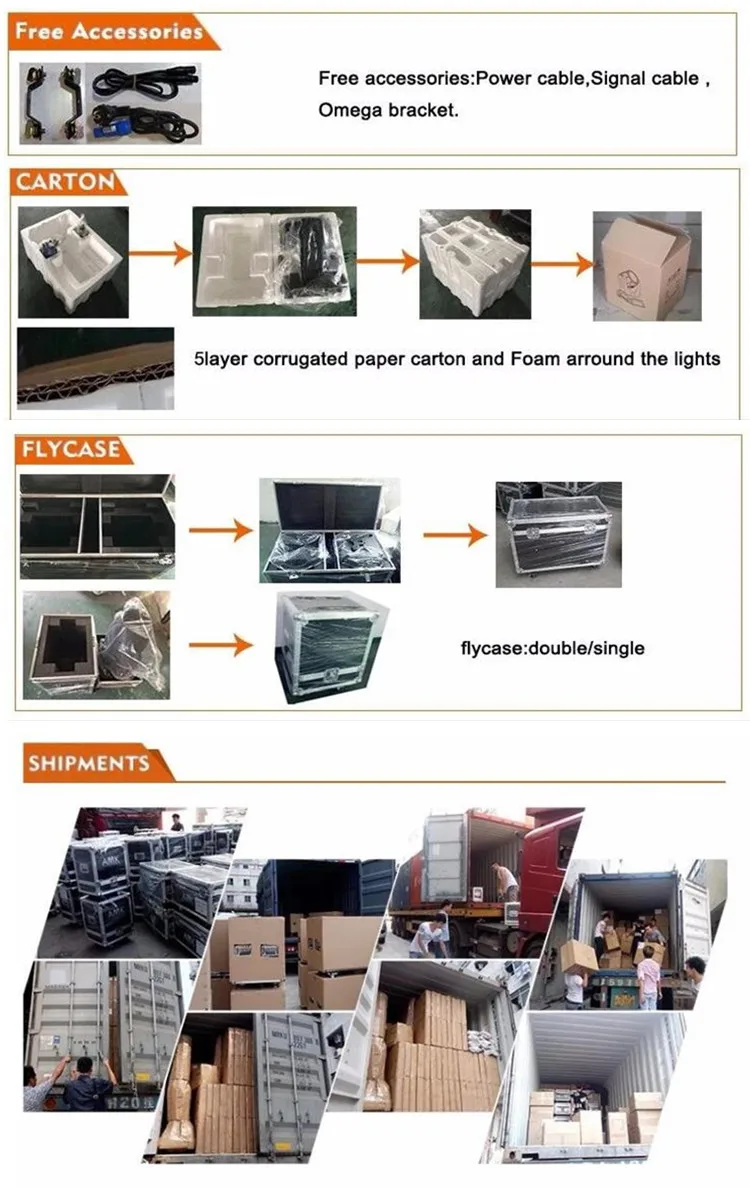 Free Accessories

Free accessories:Power cable,Signal cable , Omega bracket.

CARTON

5layer corrugated paper carton and Foam arround the lights

FLYCASE

flycase:double/single

SHIPMENTS