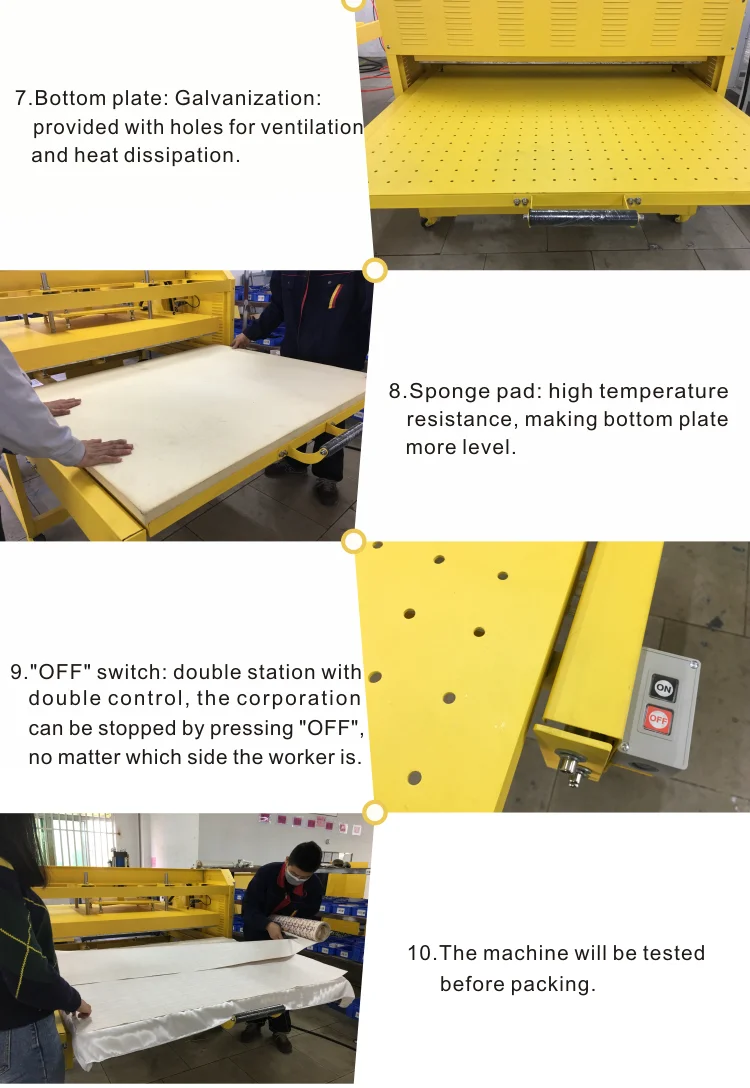 7.Bottom plate: Galvanization: provided with holes for ventilation and heat dissipation.

8.Sponge pad: high temperature resistance, making bottom plate more level.

9."OFF" switch: double station with double control, the corporation can be stopped by pressing "OFF", no matter which side the worker is.

ON

OFF

10.The machine will be tested before packing.