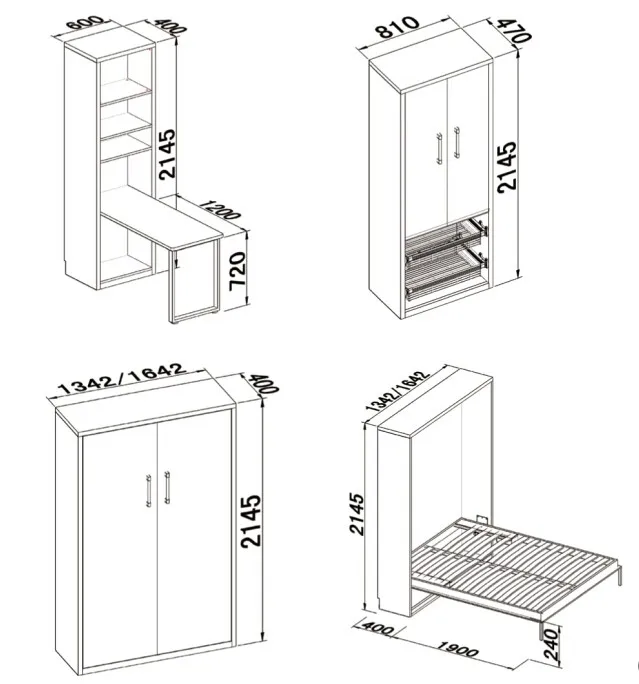 600
400
2145
1200
720

810
470
2145

1342/1642
400
2145

1342/1642
2145
400
1900
240