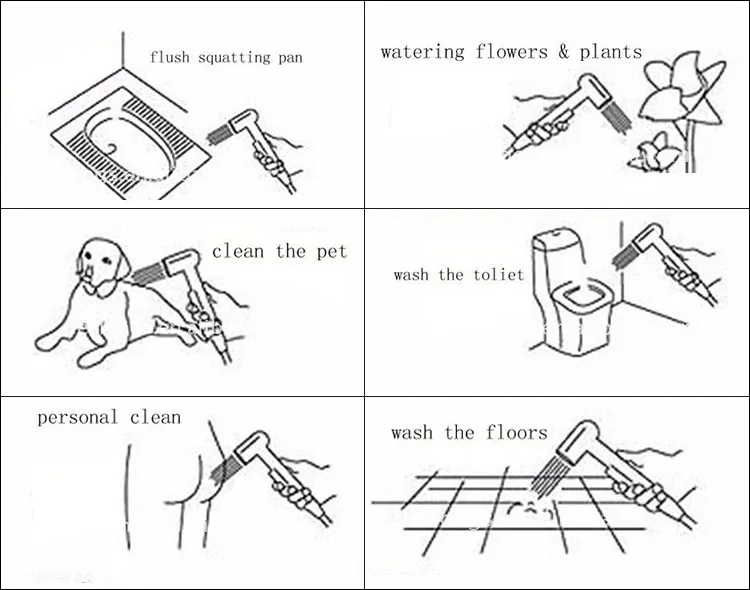 flush squatting pan

watering flowers & plants

clean the pet

wash the toliet

personal clean

wash the floors