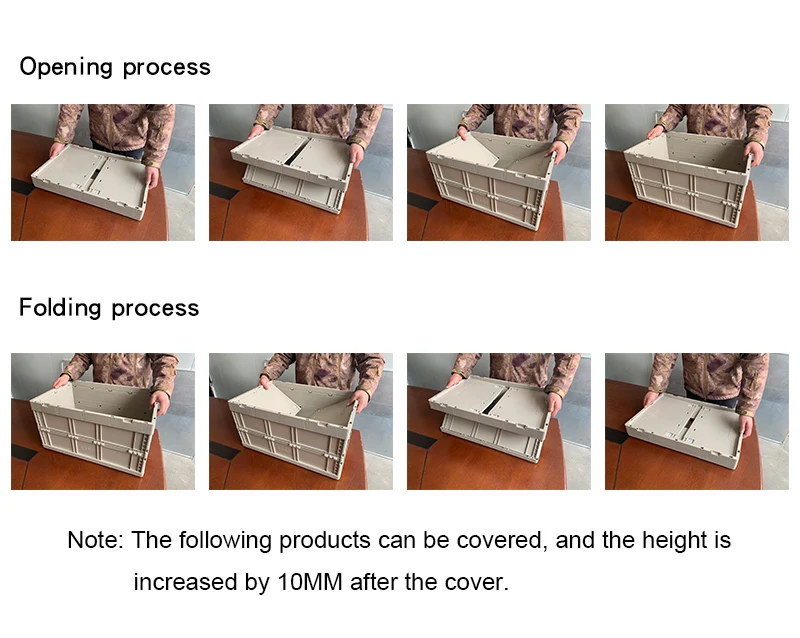 Opening process

Folding process

Note: The following products can be covered, and the height is increased by 10MM after the cover.