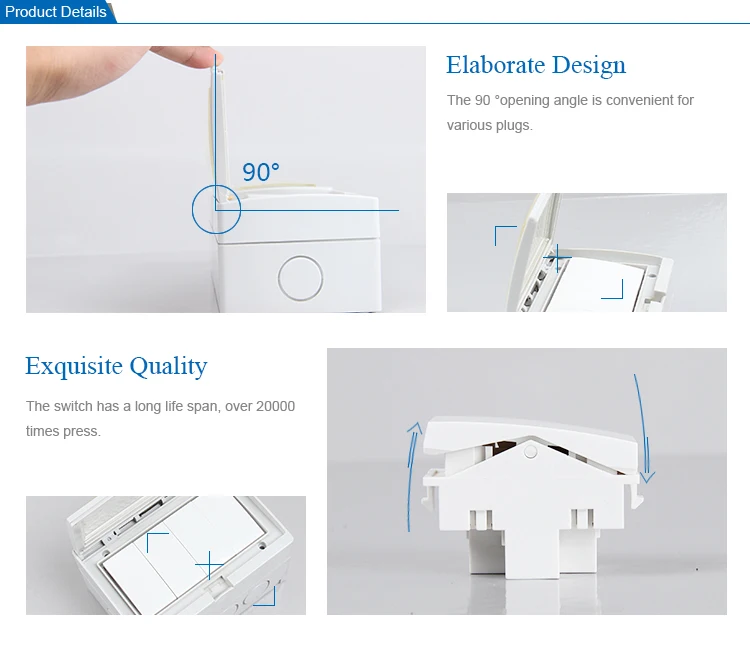 Product Details

90°

Elaborate Design

The 90 °opening angle is convenient for various plugs.

Exquisite Quality

The switch has a long life span, over 20000 times press.