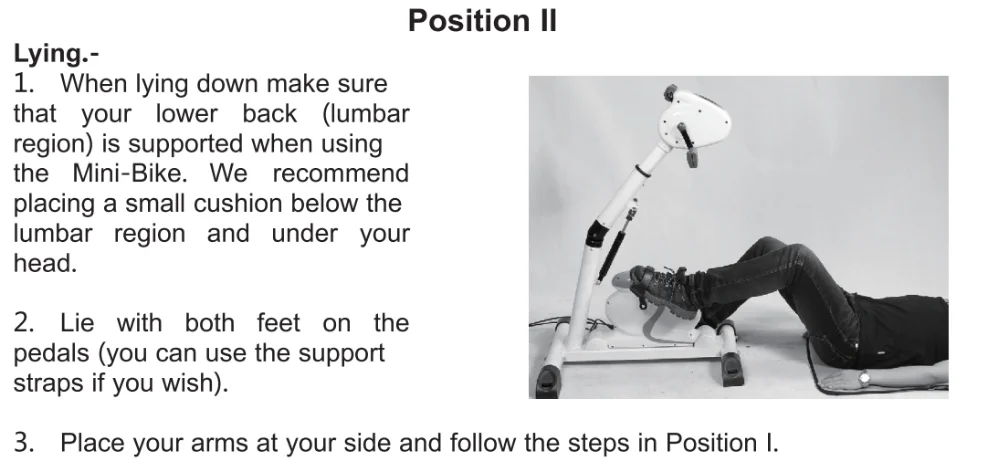 Position II

Lying.-

1. When lying down make sure that your lower back (lumbar region) is supported when using the Mini-Bike. We recommend placing a small cushion below the lumbar region and under your head.

2. Lie with both feet on the pedals (you can use the support straps if you wish).

3. Place your arms at your side and follow the steps in Position I.