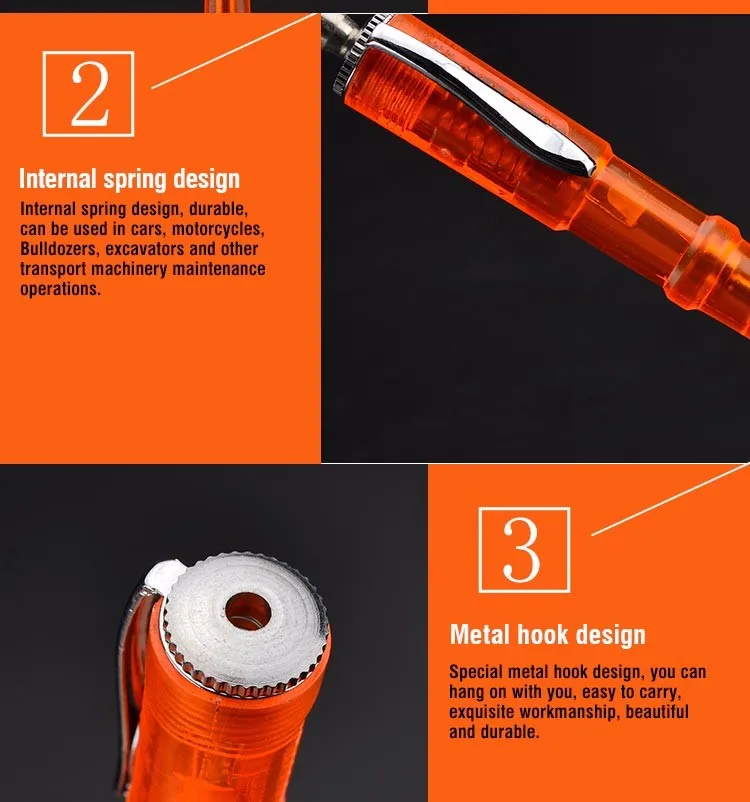 2

Internal spring design

Internal spring design, durable, can be used in cars, motorcycles, Bulldozers, excavators and other transport machinery maintenance operations.

3

Metal hook design

Special metal hook design, you can hang on with you, easy to carry, exquisite workmanship, beautiful and durable.