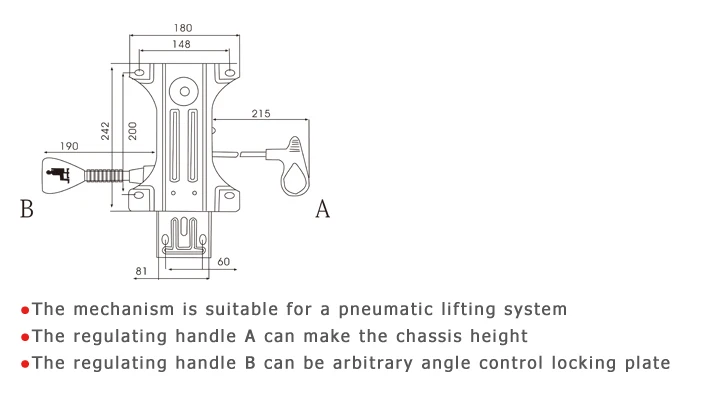 180
148
242
200
215
190
B
A
81
60

●The mechanism is suitable for a pneumatic lifting system
●The regulating handle A can make the chassis height
●The regulating handle B can be arbitrary angle control locking plate