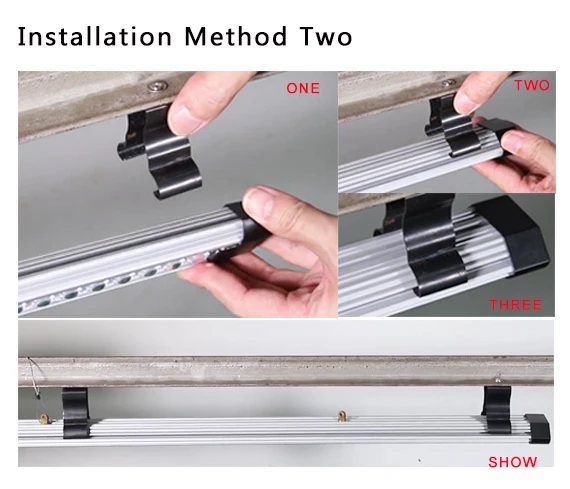 Installation Method Two

ONE

TWO

THREE

SHOW