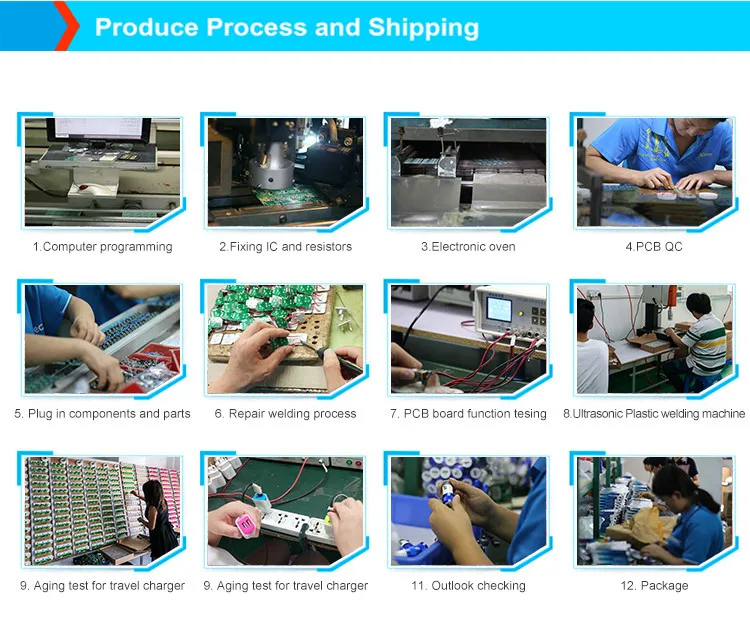 Produce Process and Shipping

1.Computer programming

2.Fixing IC and resistors

3.Electronic oven

4.PCB QC

5. Plug in components and parts

6. Repair welding process

7. PCB board function tesing

8.Ultrasonic Plastic welding machine

9. Aging test for travel charger

9. Aging test for travel charger

11. Outlook checking

12. Package