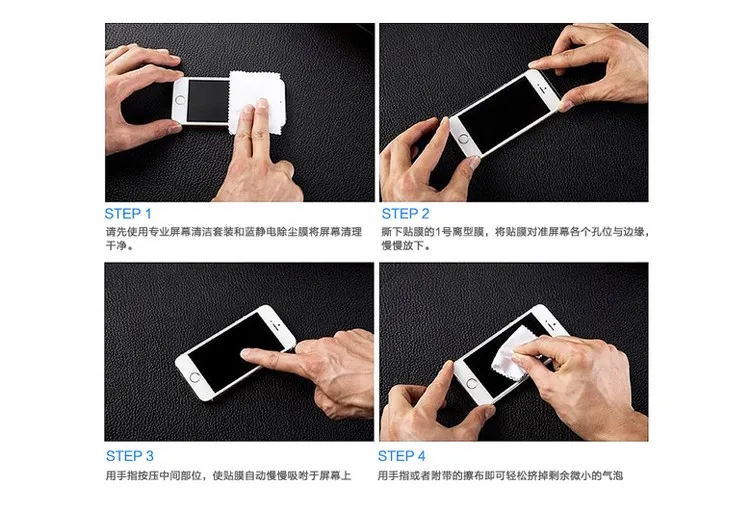 STEP 1
请先使用专业屏幕清洁套装和蓝静电除尘膜将屏幕清理干净。

STEP 2
撕下贴膜的1号离型膜，将贴膜对准屏幕各个孔位与边缘，慢慢放下。

STEP 3
用手指按压中间部位，使贴膜自动慢慢吸附于屏幕上

STEP 4
用手指或者附带的擦布即可轻松挤掉剩余微小的气泡