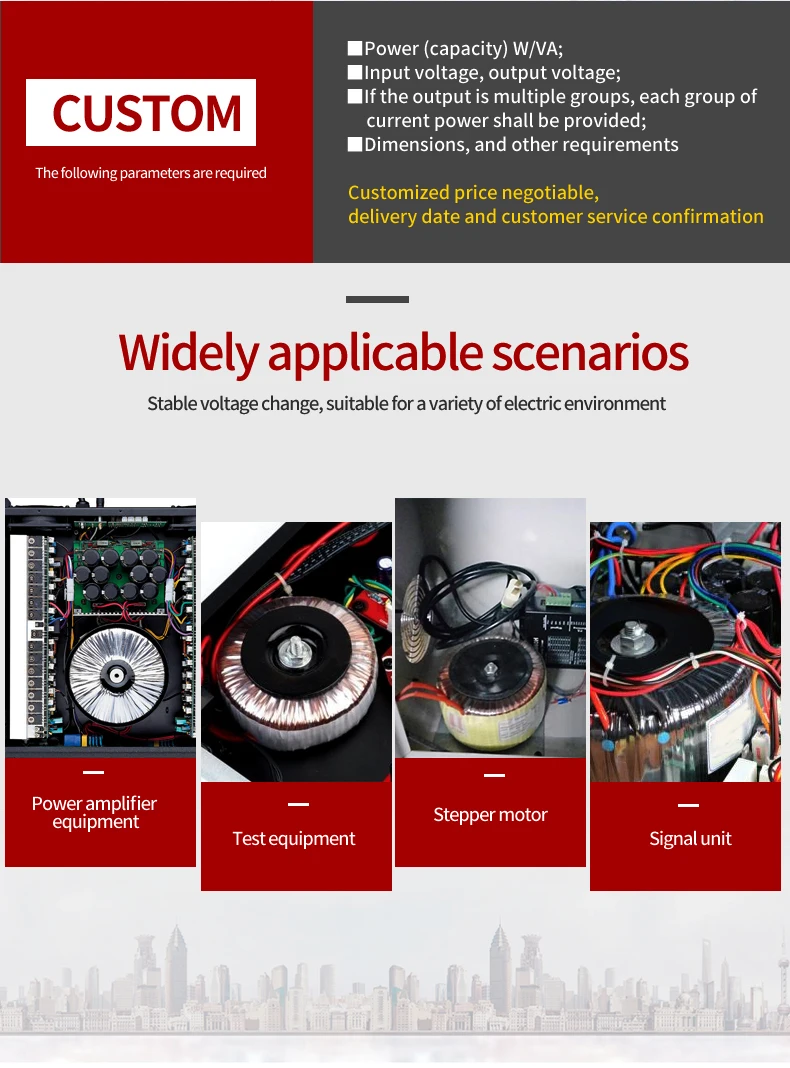 CUSTOM

The following parameters are required

■Power (capacity) W/VA;
■Input voltage, output voltage;
■If the output is multiple groups, each group of current power shall be provided;
■Dimensions, and other requirements

Customized price negotiable, delivery date and customer service confirmation

Widely applicable scenarios

Stable voltage change, suitable for a variety of electric environment

Power amplifier equipment

Test equipment

Stepper motor

Signal unit