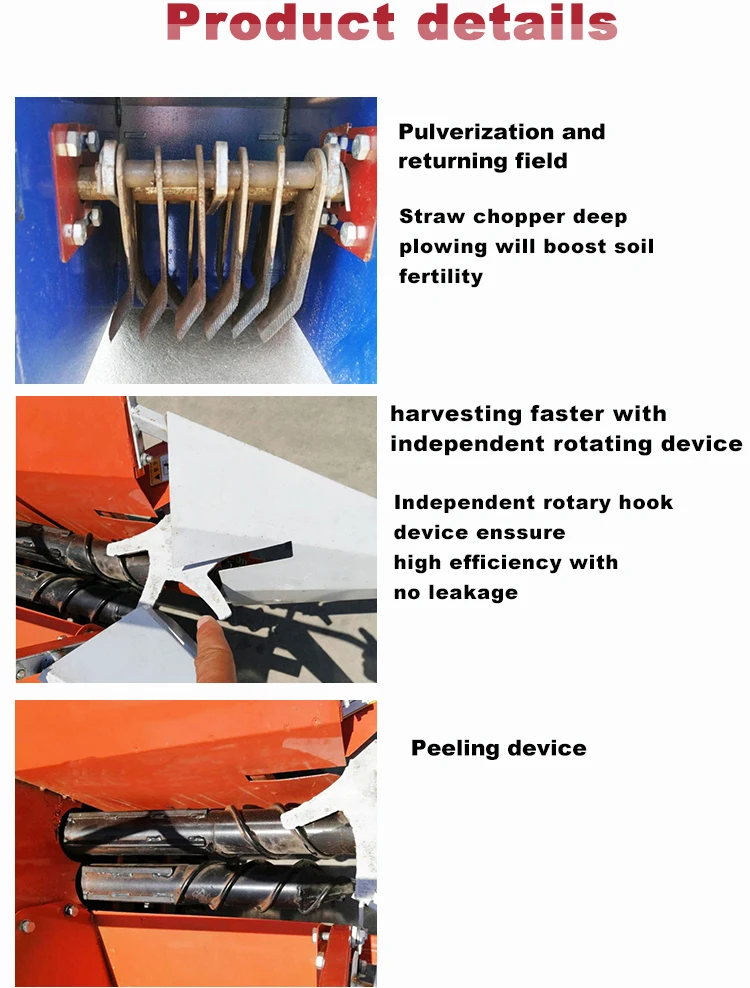 Product details

Pulverization and returning field

Straw chopper deep plowing will boost soil fertility

harvesting faster with independent rotating device

Independent rotary hook device enssure high efficiency with no leakage

Peeling device