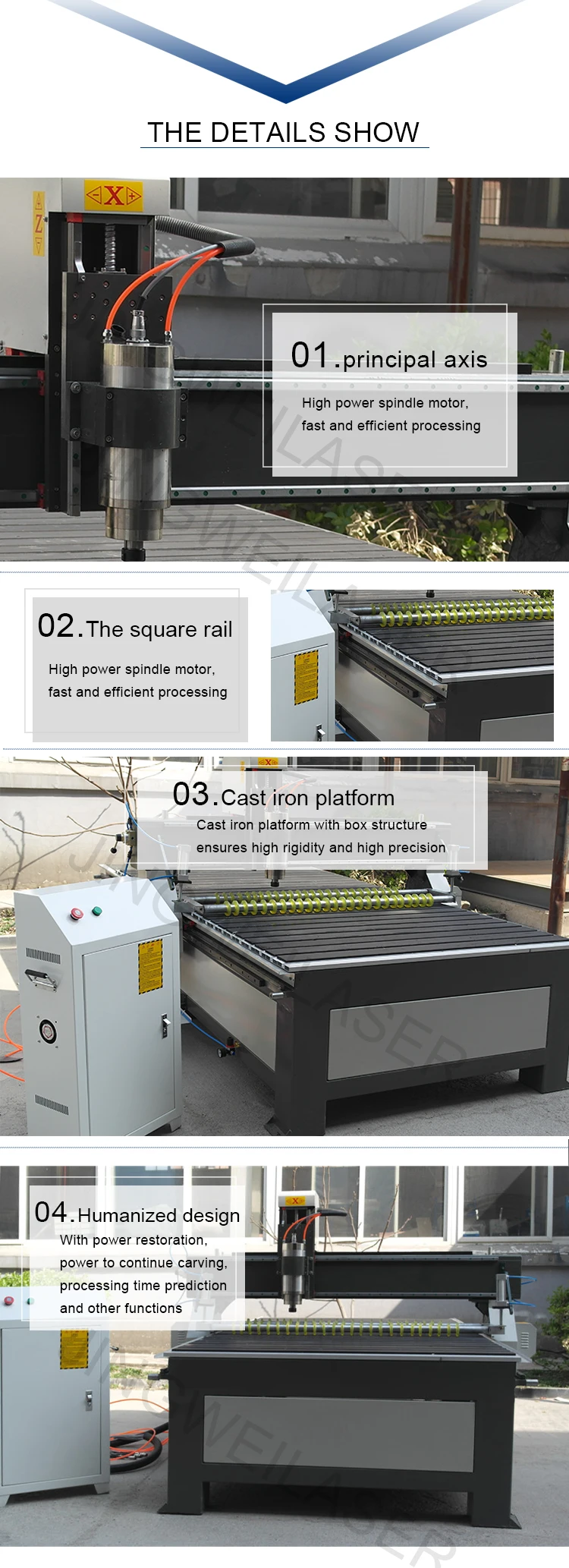 THE DETAILS SHOW

X

Z

01.principal axis

High power spindle motor, fast and efficient processing

02.The square rail

High power spindle motor, fast and efficient processing

03.Cast iron platform

Cast iron platform with box structure ensures high rigidity and high precision

04.Humanized design

With power restoration, power to continue carving, processing time prediction and other functions

JINGWEILASER