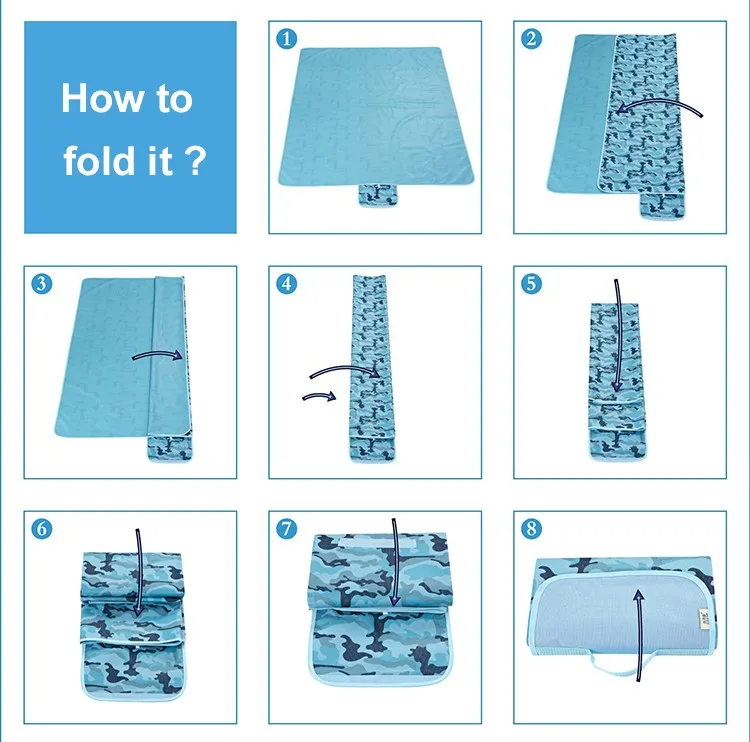 How to fold it ?

1

2

3

4

5

6

7

8