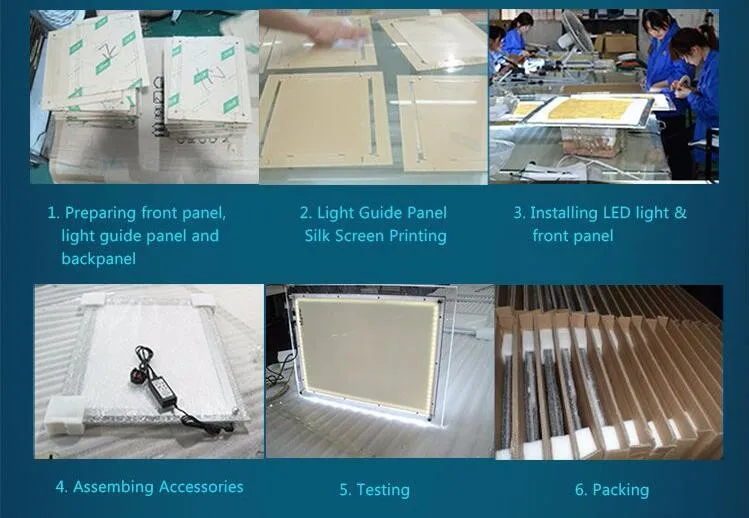 1. Preparing front panel, light guide panel and backpanel

2. Light Guide Panel Silk Screen Printing

3. Installing LED light & front panel

4. Assembing Accessories

5. Testing

6. Packing