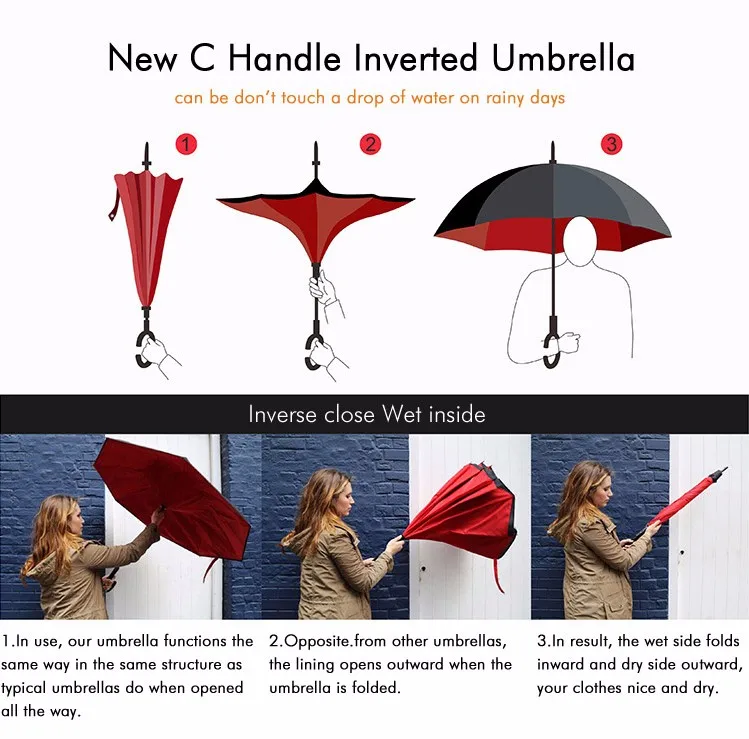 New C Handle Inverted Umbrella

can be don't touch a drop of water on rainy days

1

2

3

Inverse close Wet inside

1.In use, our umbrella functions the same way in the same structure as typical umbrellas do when opened all the way.

2.Opposite.from other umbrellas, the lining opens outward when the umbrella is folded.

3.In result, the wet side folds inward and dry side outward, your clothes nice and dry.