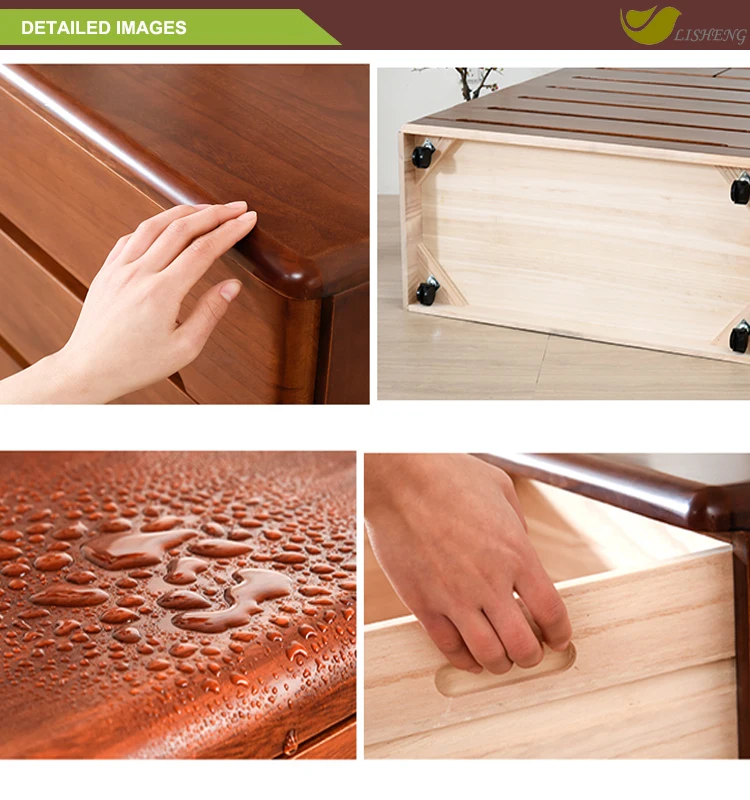 DETAILED IMAGES

LISHENG