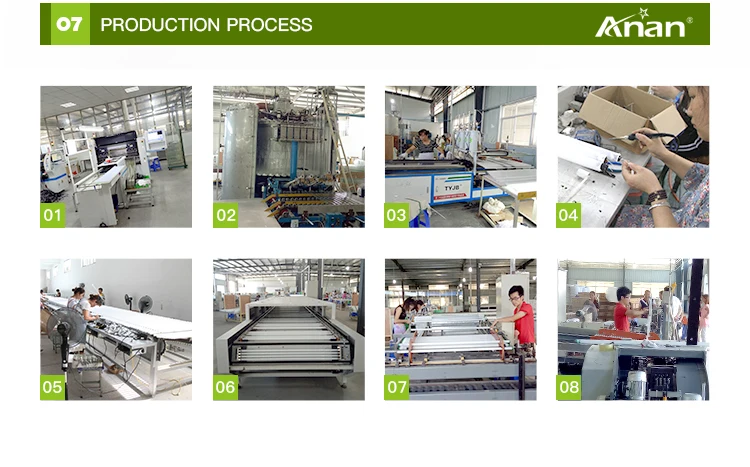 07 PRODUCTION PROCESS

Anan®

01

02

TYJB

03

04

05

06

07

08