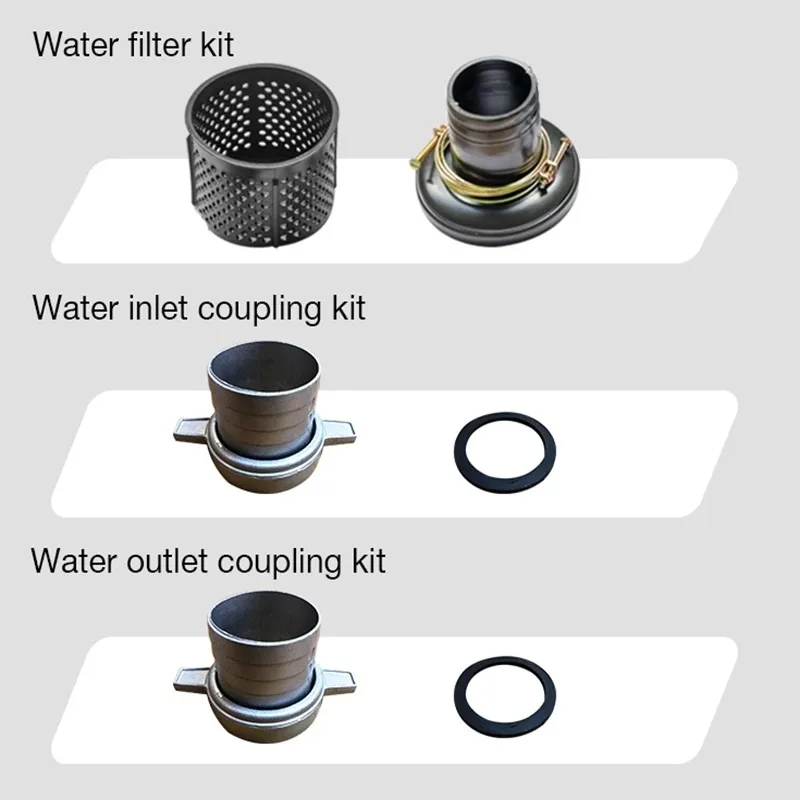 Water filter kit

Water inlet coupling kit

Water outlet coupling kit