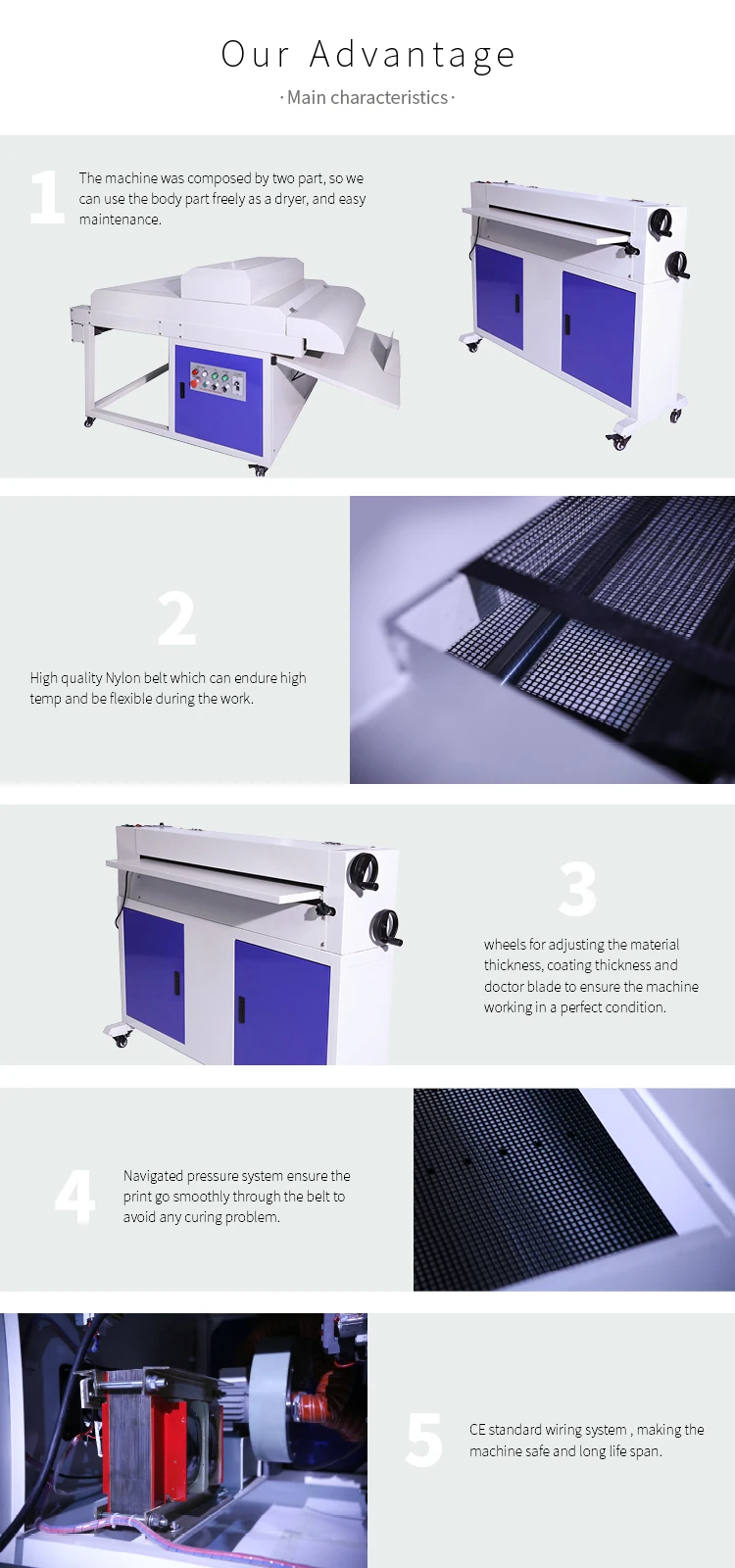 Our Advantage

· Main characteristics ·

1

The machine was composed by two part, so we can use the body part freely as a dryer, and easy maintenance.

2

High quality Nylon belt which can endure high temp and be flexible during the work.

3

wheels for adjusting the material thickness, coating thickness and doctor blade to ensure the machine working in a perfect condition.

4

Navigated pressure system ensure the print go smoothly through the belt to avoid any curing problem.

5

CE standard wiring system , making the machine safe and long life span.