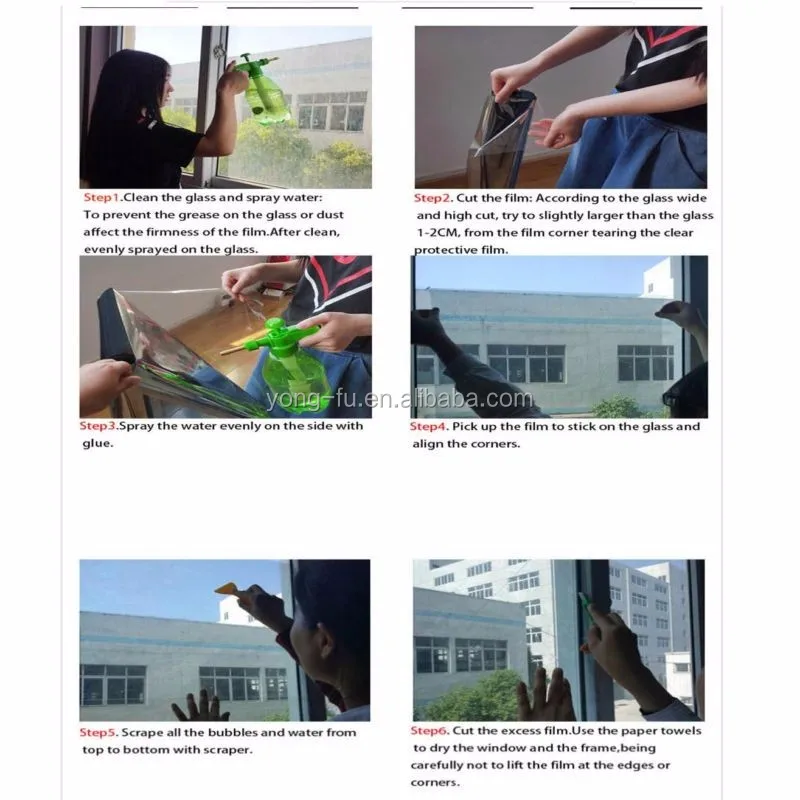 Step1.Clean the glass and spray water: To prevent the grease on the glass or dust affect the firmness of the film.After clean, evenly sprayed on the glass.

Step2. Cut the film: According to the glass wide and high cut, try to slightly larger than the glass 1-2CM, from the film corner tearing the clear protective film.

yong-fu.en.alibaba.com

Step3.Spray the water evenly on the side with glue.

Step4. Pick up the film to stick on the glass and align the corners.

Step5. Scrape all the bubbles and water from top to bottom with scraper.

Step6. Cut the excess film.Use the paper towels to dry the window and the frame,being carefully not to lift the film at the edges or corners.