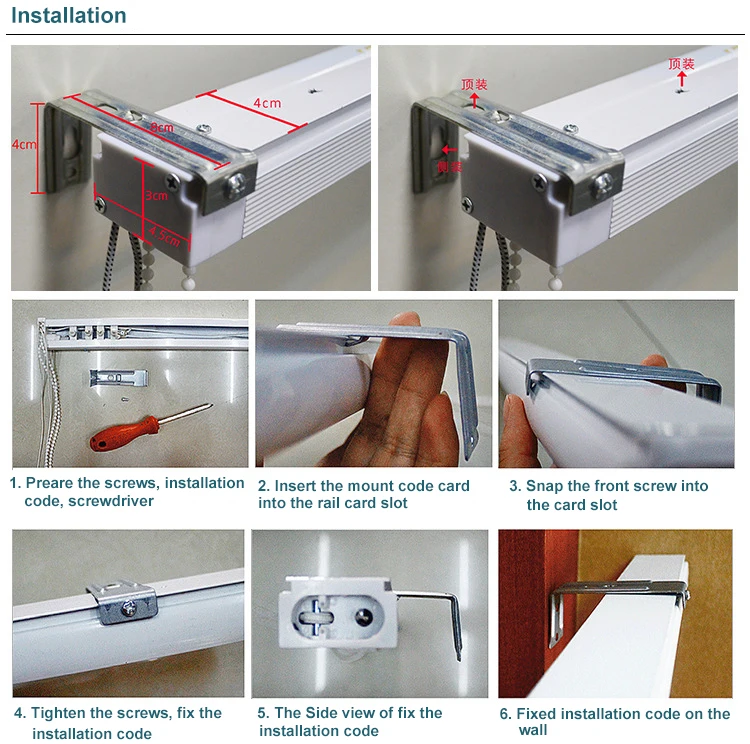 Installation

4cm
8cm
4cm
3cm
4.5cm

顶装
顶装
侧装

1. Preare the screws, installation code, screwdriver

2. Insert the mount code card into the rail card slot

3. Snap the front screw into the card slot

4. Tighten the screws, fix the installation code

5. The Side view of fix the installation code

6. Fixed installation code on the wall