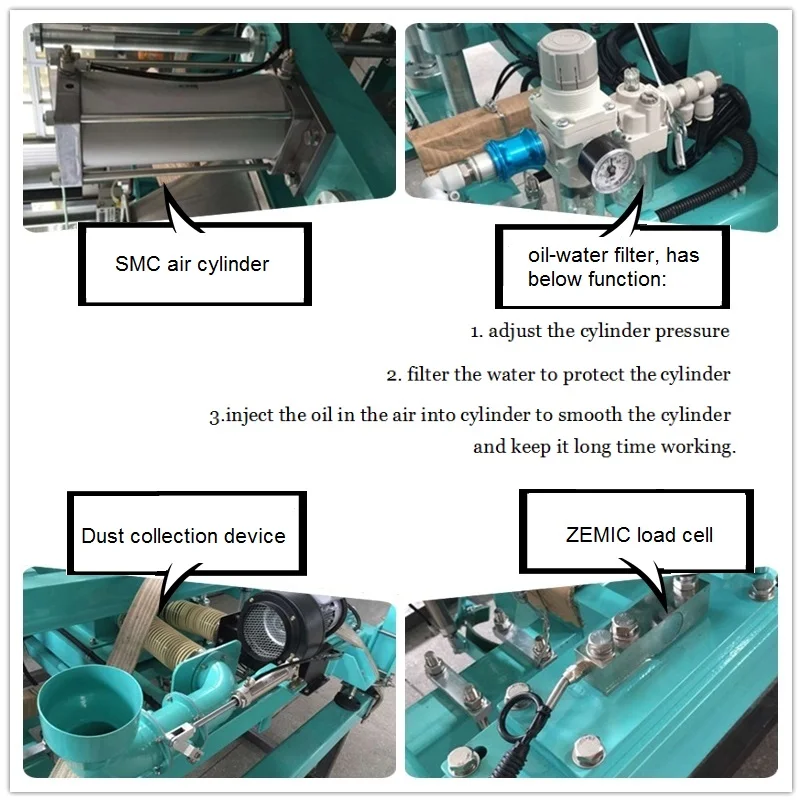 SMC air cylinder

oil-water filter, has below function:

1. adjust the cylinder pressure

2. filter the water to protect the cylinder

3.inject the oil in the air into cylinder to smooth the cylinder and keep it long time working.

Dust collection device

ZEMIC load cell