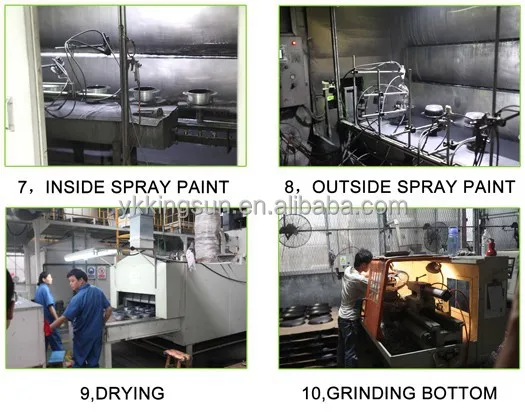 7，INSIDE SPRAY PAINT

8，OUTSIDE SPRAY PAINT

ykkingsun.en.alibaba.com

9,DRYING

10,GRINDING BOTTOM