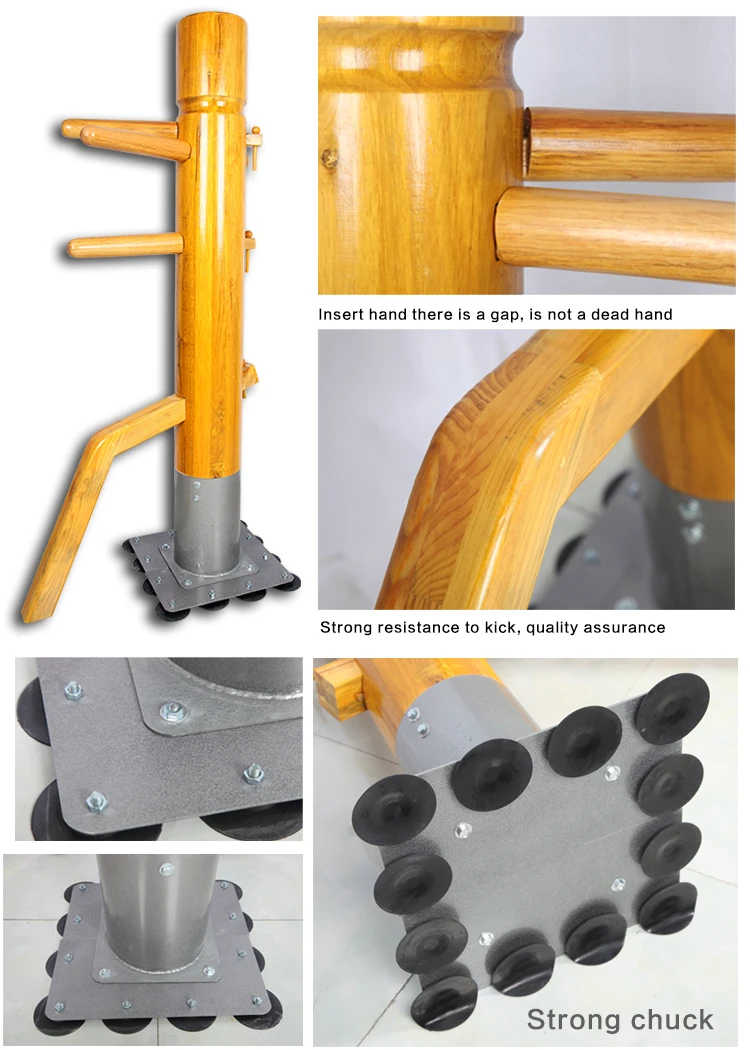 Insert hand there is a gap, is not a dead hand

Strong resistance to kick, quality assurance

Strong chuck