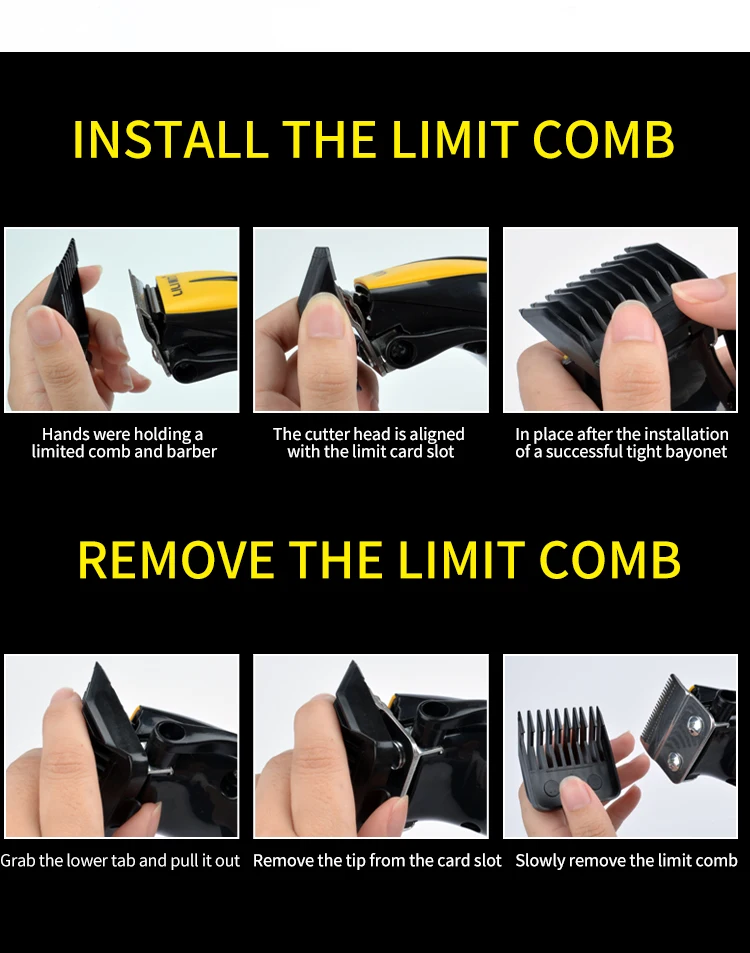 INSTALL THE LIMIT COMB

Hands were holding a limited comb and barber

The cutter head is aligned with the limit card slot

In place after the installation of a successful tight bayonet

REMOVE THE LIMIT COMB

Grab the lower tab and pull it out

Remove the tip from the card slot

Slowly remove the limit comb