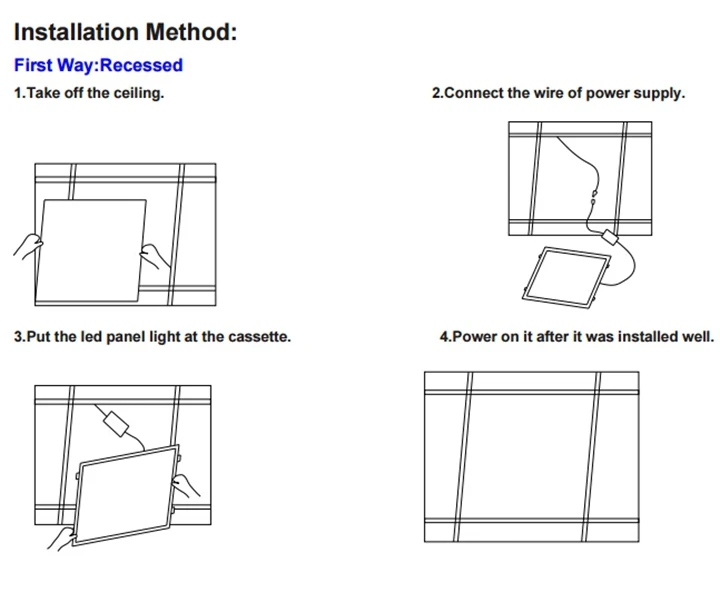 Installation Method:

First Way:Recessed

1.Take off the ceiling.

2.Connect the wire of power supply.

3.Put the led panel light at the cassette.

4.Power on it after it was installed well.