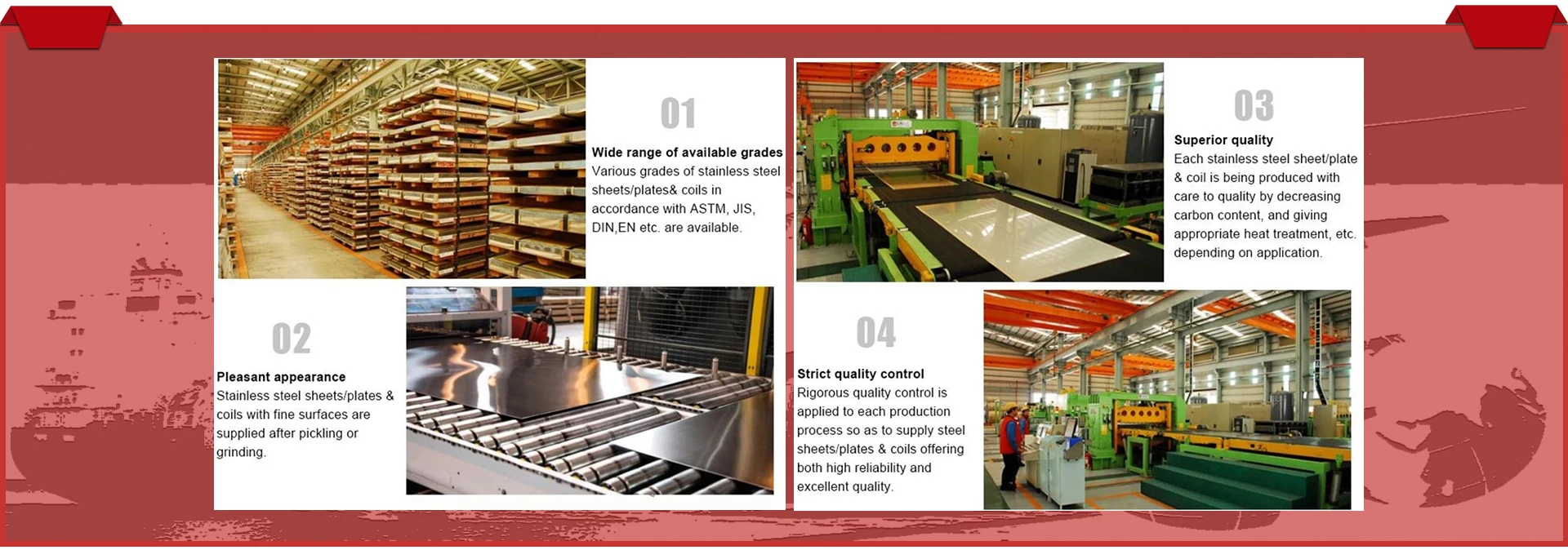 01

Wide range of available grades
Various grades of stainless steel sheets/plates& coils in accordance with ASTM, JIS, DIN,EN etc. are available.

02

Pleasant appearance
Stainless steel sheets/plates & coils with fine surfaces are supplied after pickling or grinding.

03

Superior quality
Each stainless steel sheet/plate & coil is being produced with care to quality by decreasing carbon content, and giving appropriate heat treatment, etc. depending on application.

04

Strict quality control
Rigorous quality control is applied to each production process so as to supply steel sheets/plates & coils offering both high reliability and excellent quality.