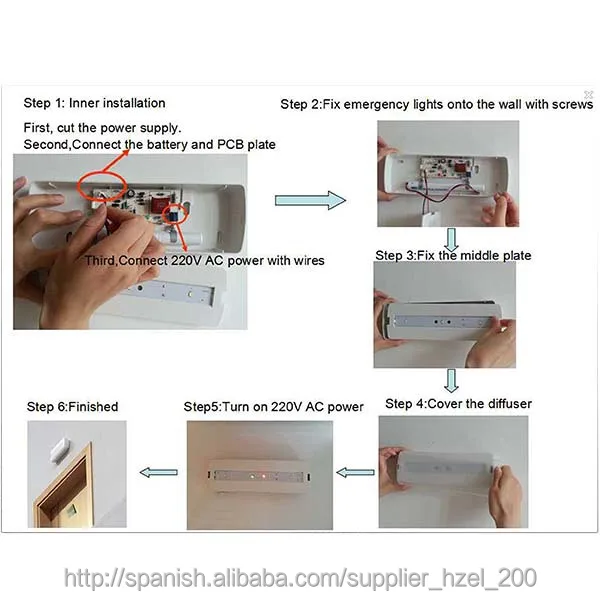 Step 1: Inner installation

First, cut the power supply.
Second,Connect the battery and PCB plate

Third,Connect 220V AC power with wires

Step 2:Fix emergency lights onto the wall with screws

Step 3:Fix the middle plate

Step 4:Cover the diffuser

Step5:Turn on 220V AC power

Step 6:Finished

http://spanish.alibaba.com/supplier_hzel_200