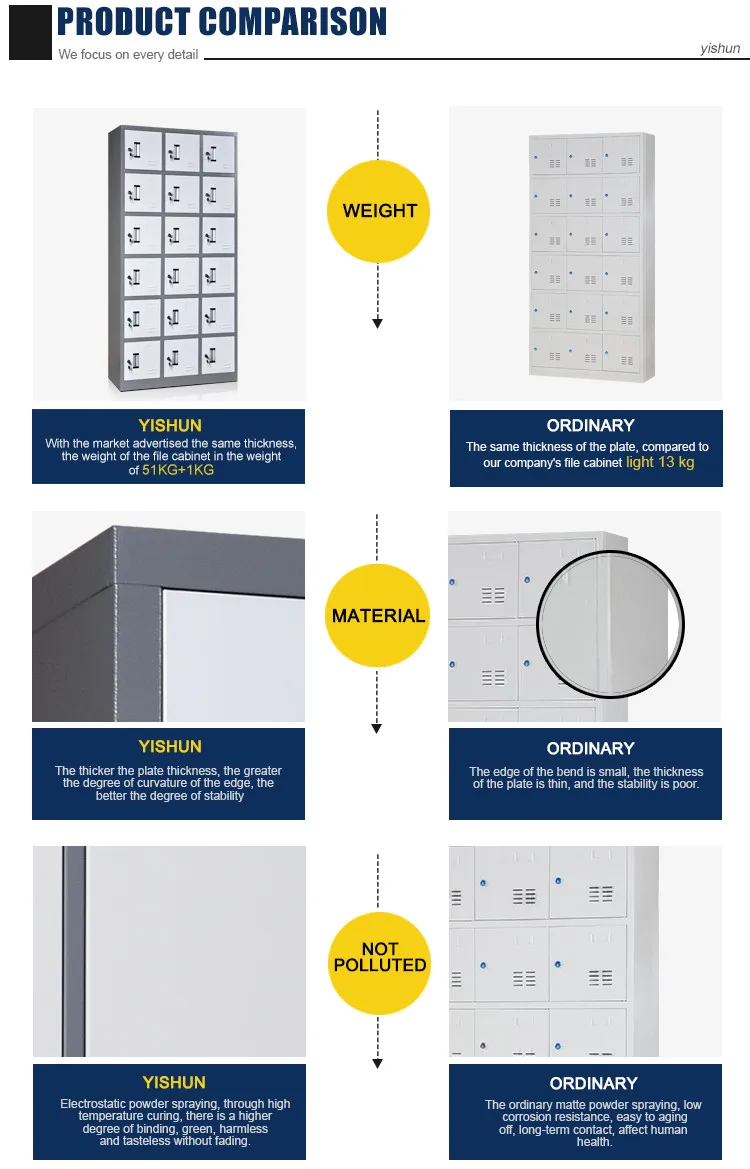 PRODUCT COMPARISON
We focus on every detail
yishun

WEIGHT

YISHUN
With the market advertised the same thickness, the weight of the file cabinet in the weight of 51KG+1KG

ORDINARY
The same thickness of the plate, compared to our company's file cabinet light 13 kg

MATERIAL

YISHUN
The thicker the plate thickness, the greater the degree of curvature of the edge, the better the degree of stability

ORDINARY
The edge of the bend is small, the thickness of the plate is thin, and the stability is poor.

NOT POLLUTED

YISHUN
Electrostatic powder spraying, through high temperature curing, there is a higher degree of binding, green, harmless and tasteless without fading.

ORDINARY
The ordinary matte powder spraying, low corrosion resistance, easy to aging off, long-term contact, affect human health.