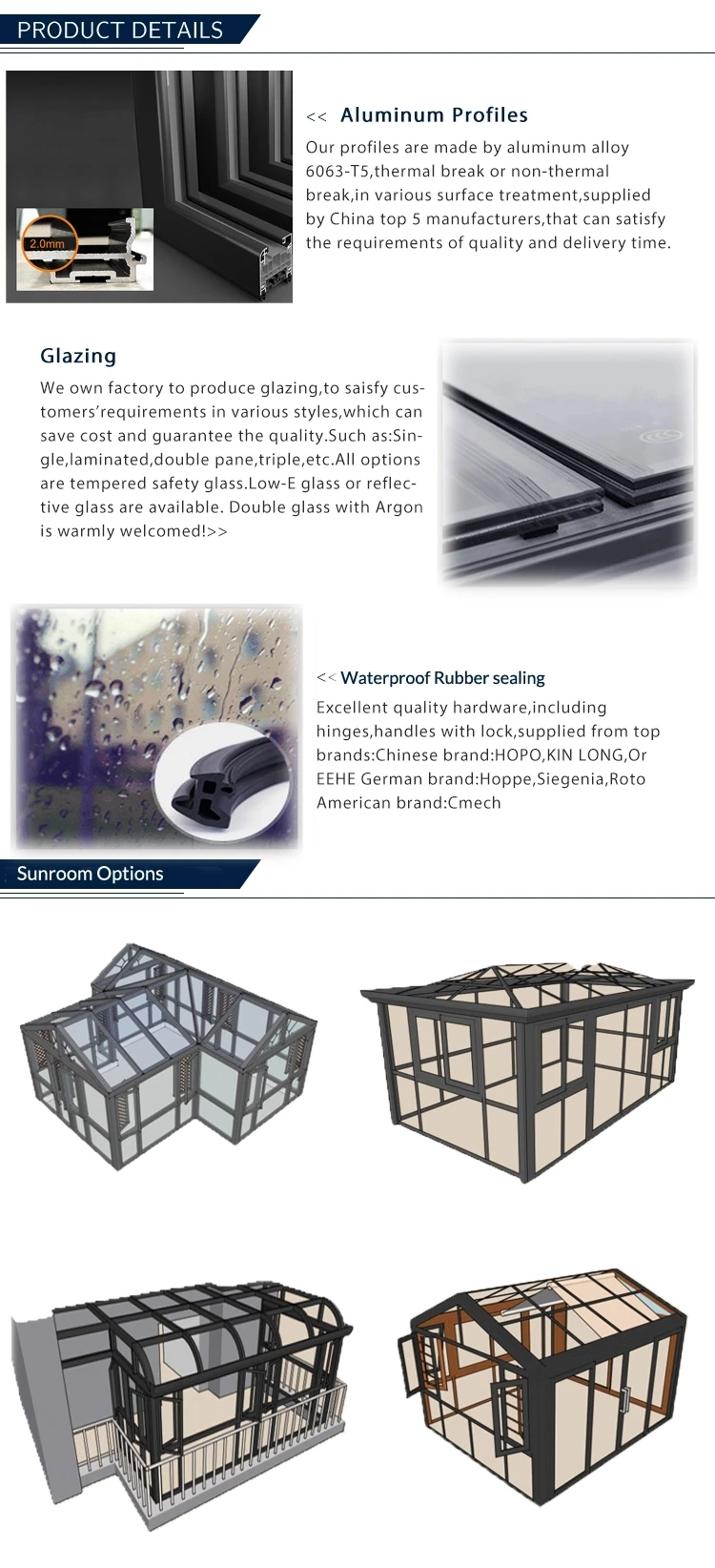 PRODUCT DETAILS

2.0mm

<< Aluminum Profiles

Our profiles are made by aluminum alloy 6063-T5,thermal break or non-thermal break,in various surface treatment,supplied by China top 5 manufacturers,that can satisfy the requirements of quality and delivery time.

Glazing

We own factory to produce glazing,to saisfy customers'requirements in various styles,which can save cost and guarantee the quality.Such as:Single,laminated,double pane,triple,etc.All options are tempered safety glass.Low-E glass or reflective glass are available. Double glass with Argon is warmly welcomed!>>

<< Waterproof Rubber sealing

Excellent quality hardware,including hinges,handles with lock,supplied from top brands:Chinese brand:HOPO,KIN LONG,Or EEHE German brand:Hoppe,Siegenia,Roto American brand:Cmech

Sunroom Options