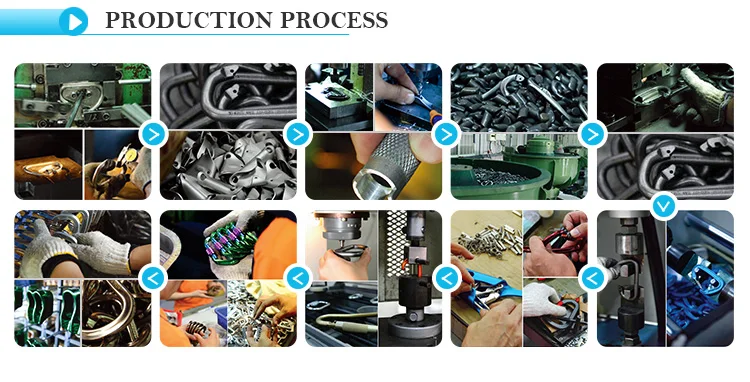 PRODUCTION PROCESS