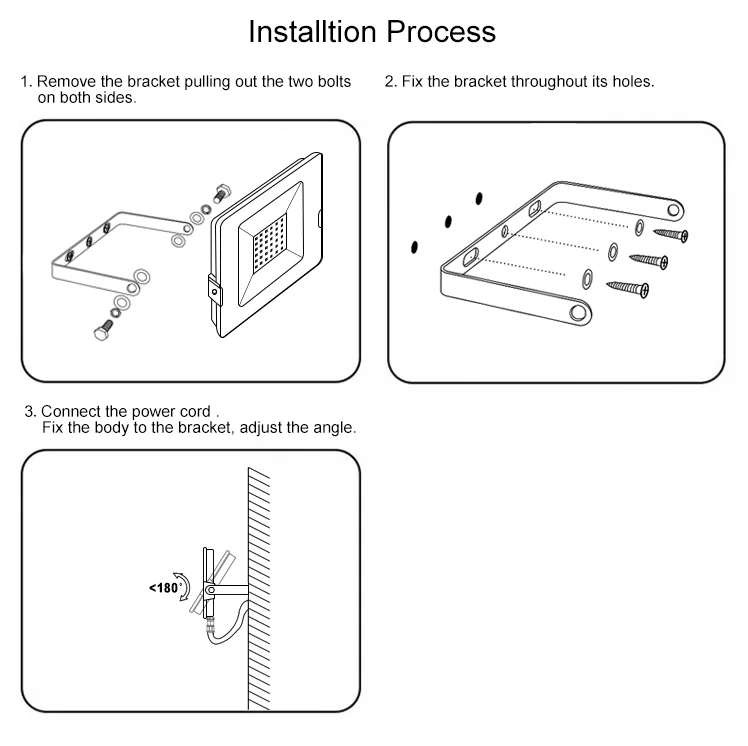 Installtion Process

1. Remove the bracket pulling out the two bolts on both sides.

2. Fix the bracket throughout its holes.

3. Connect the power cord .
Fix the body to the bracket, adjust the angle.

<180°