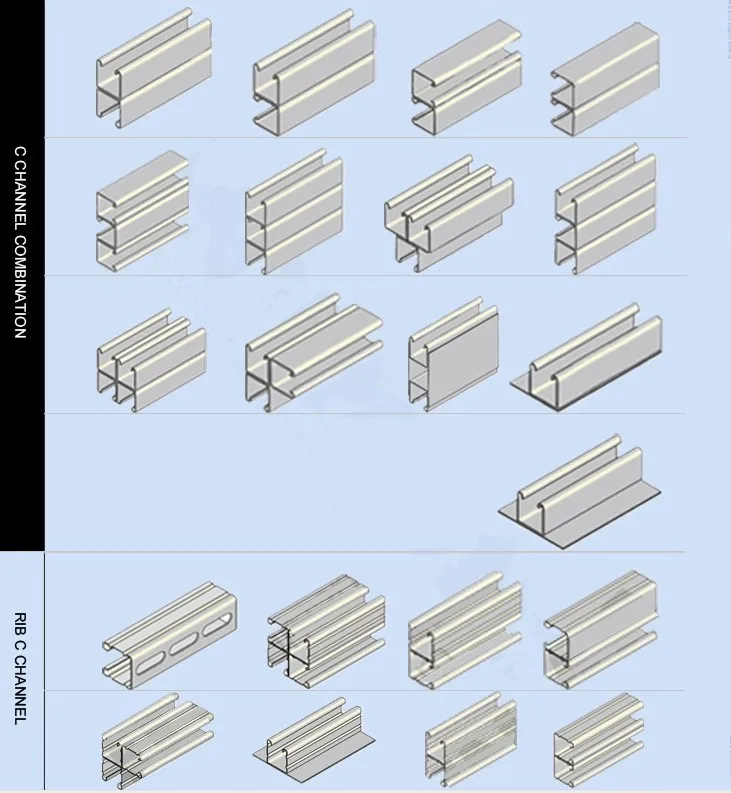 C CHANNEL COMBINATION

RIB C CHANNEL