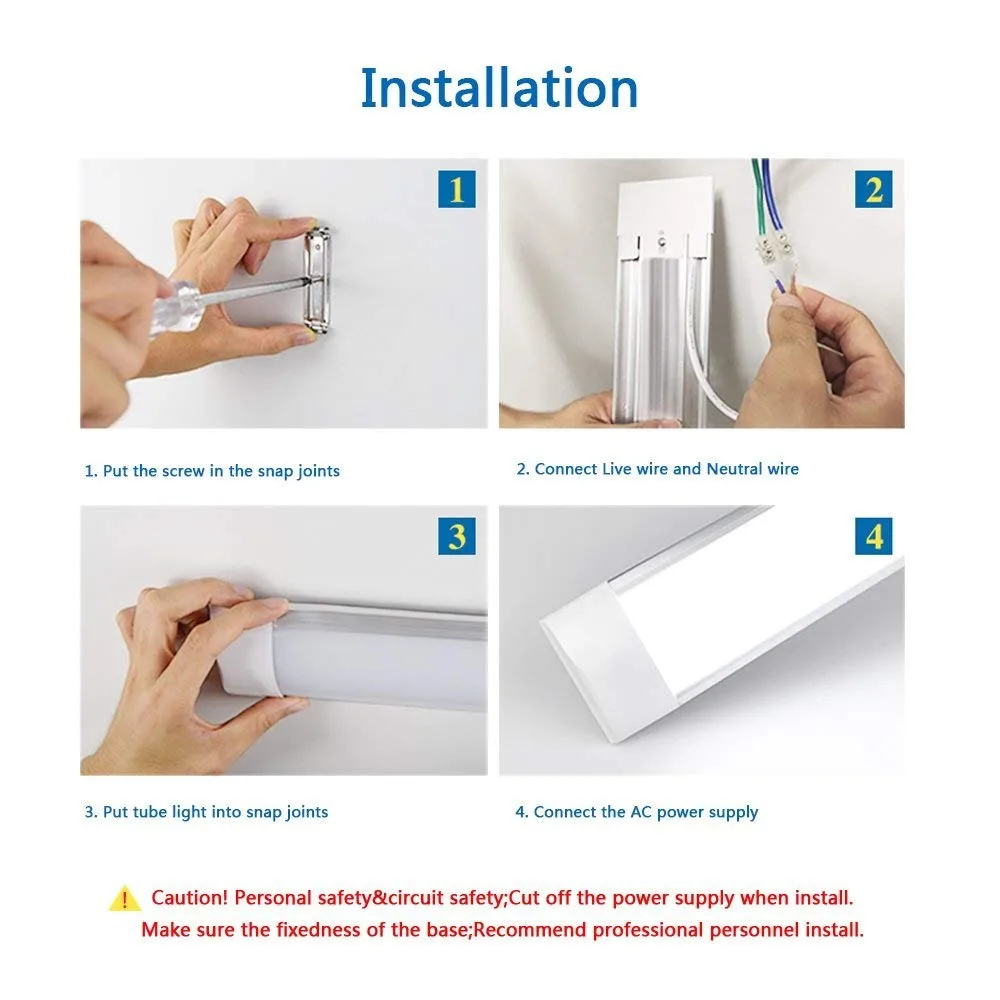 Installation

1

2

1. Put the screw in the snap joints

2. Connect Live wire and Neutral wire

3

4

3. Put tube light into snap joints

4. Connect the AC power supply

Caution! Personal safety&circuit safety;Cut off the power supply when install. Make sure the fixedness of the base;Recommend professional personnel install.