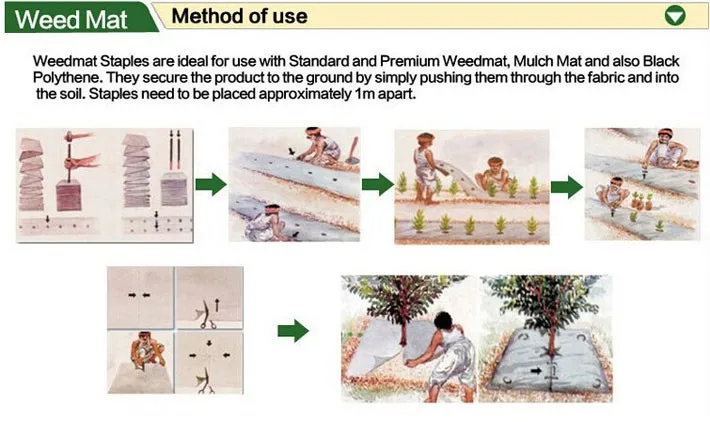 Weed Mat

Method of use

Weedmat Staples are ideal for use with Standard and Premium Weedmat, Mulch Mat and also Black Polythene. They secure the product to the ground by simply pushing them through the fabric and into the soil. Staples need to be placed approximately 1m apart.