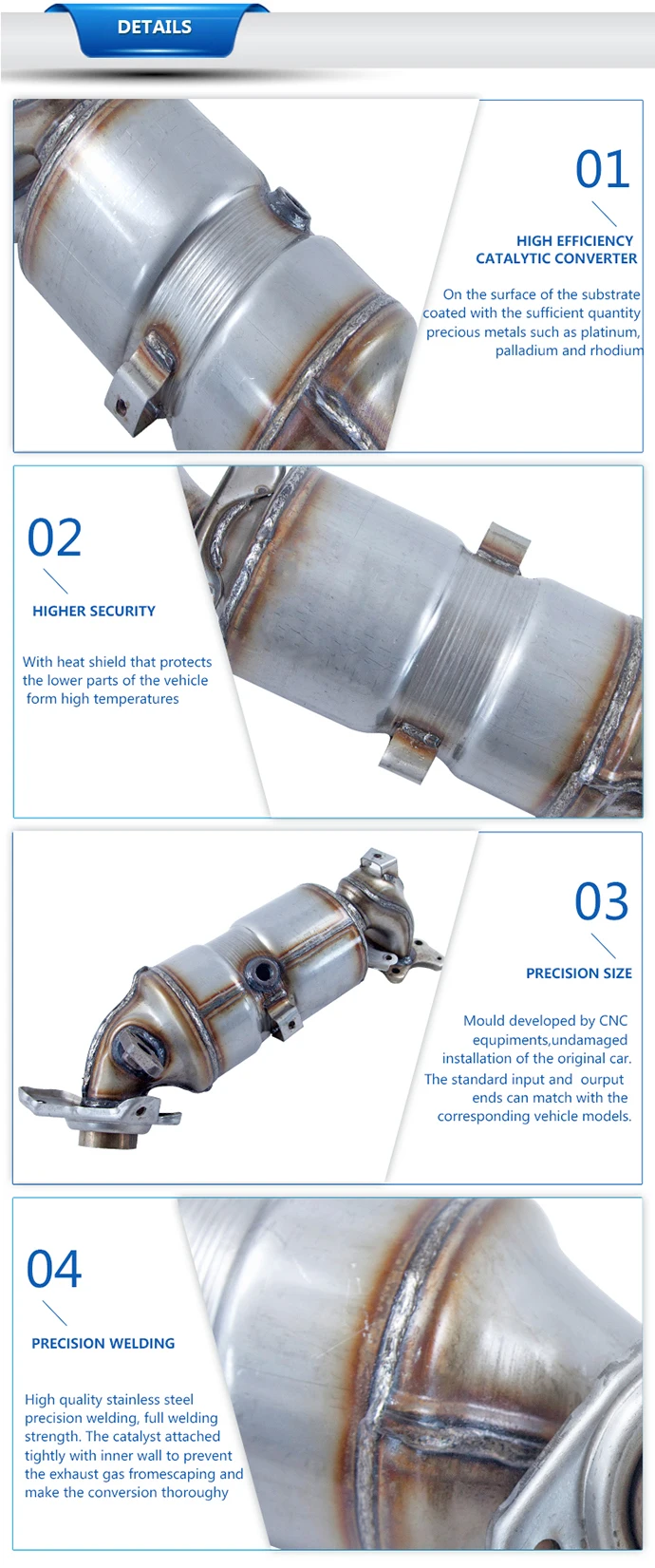 DETAILS

01

HIGH EFFICIENCY CATALYTIC CONVERTER

On the surface of the substrate coated with the sufficient quantity precious metals such as platinum, palladium and rhodium

02

HIGHER SECURITY

With heat shield that protects the lower parts of the vehicle form high temperatures

03

PRECISION SIZE

Mould developed by CNC equipments,undamaged installation of the original car. The standard input and ourput ends can match with the corresponding vehicle models.

04

PRECISION WELDING

High quality stainless steel precision welding, full welding strength. The catalyst attached tightly with inner wall to prevent the exhaust gas fromescaping and make the conversion thoroughy